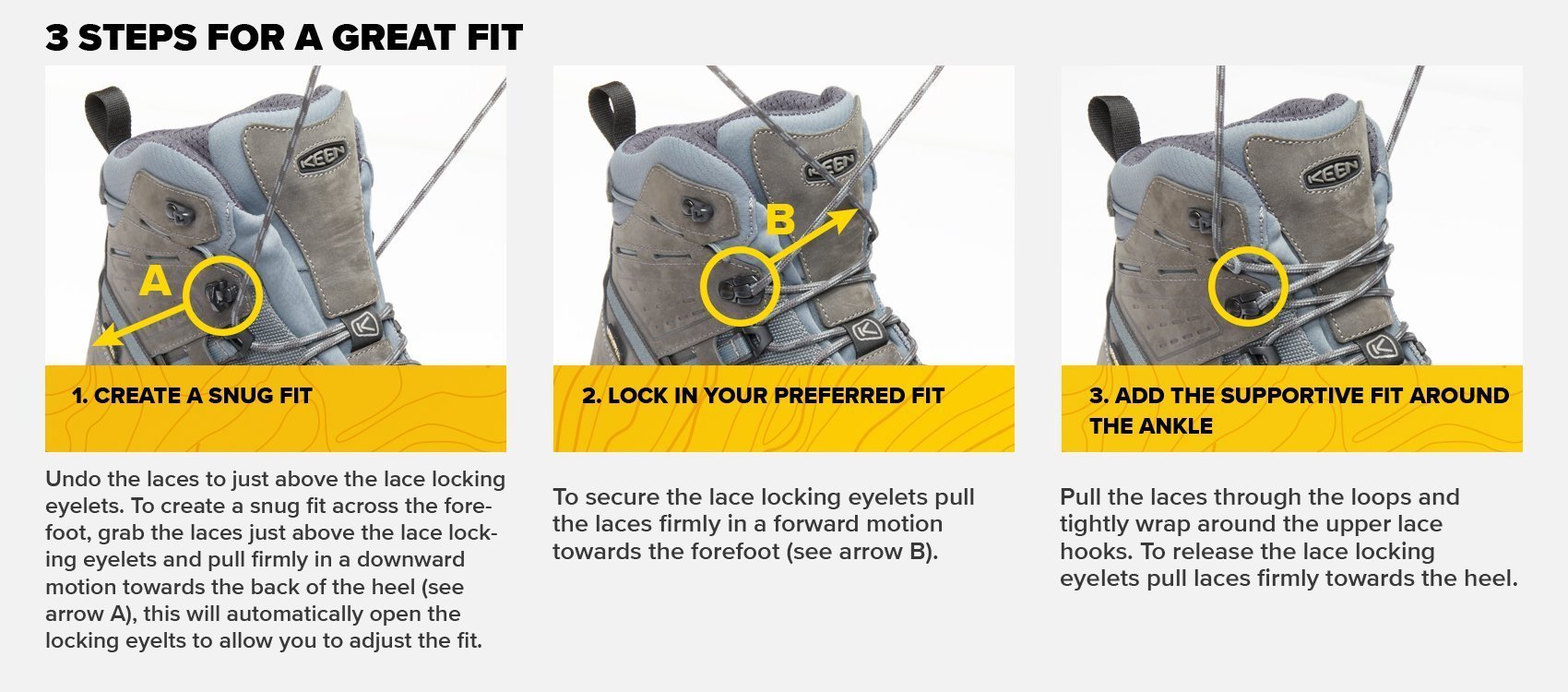 3 STEPS FOR A GREAT FIT

KEEN

A

1. CREATE A SNUG FIT

Undo the laces to just above the lace locking eyelets. To create a snug fit across the forefoot, grab the laces just above the lace locking eyelets and pull firmly in a downward motion towards the back of the heel (see arrow A), this will automatically open the locking eyelts to allow you to adjust the fit.

KEEN

B

2. LOCK IN YOUR PREFERRED FIT

To secure the lace locking eyelets pull the laces firmly in a forward motion towards the forefoot (see arrow B).

KEEN

3. ADD THE SUPPORTIVE FIT AROUND THE ANKLE

Pull the laces through the loops and tightly wrap around the upper lace hooks. To release the lace locking eyelets pull laces firmly towards the heel.